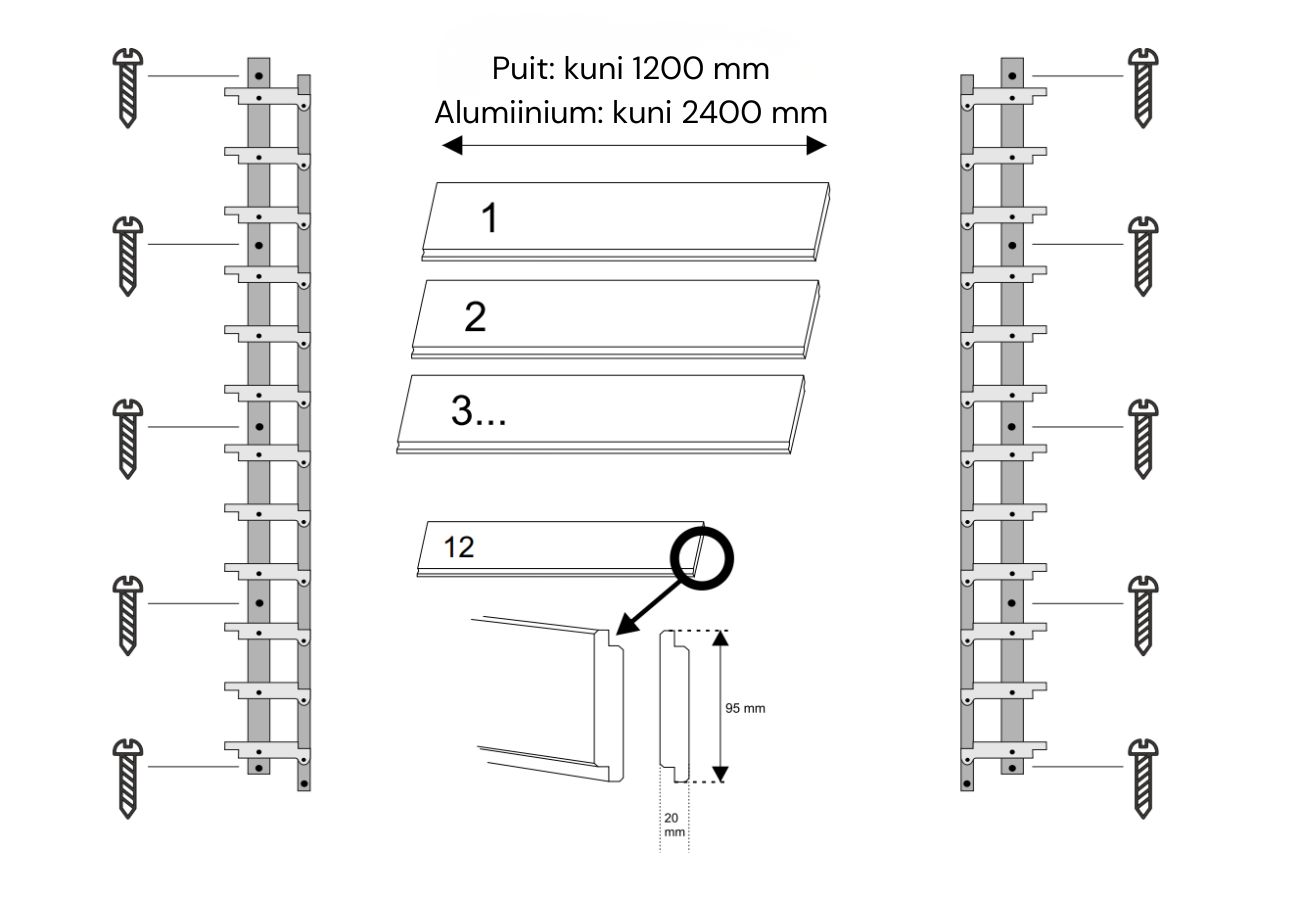 Puit: kuni 1200 mm
Alumiinium: kuni 2400 mm

1

2

3...

12

95 mm

20 mm